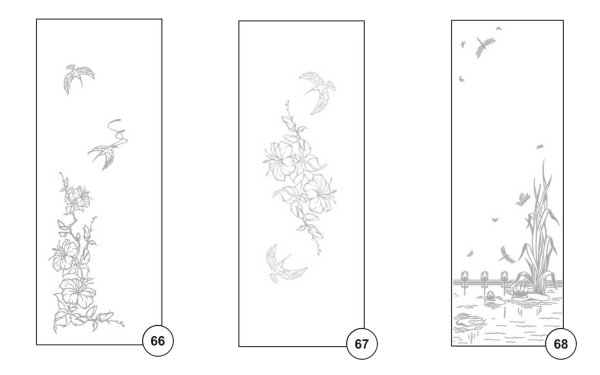 66

67

68