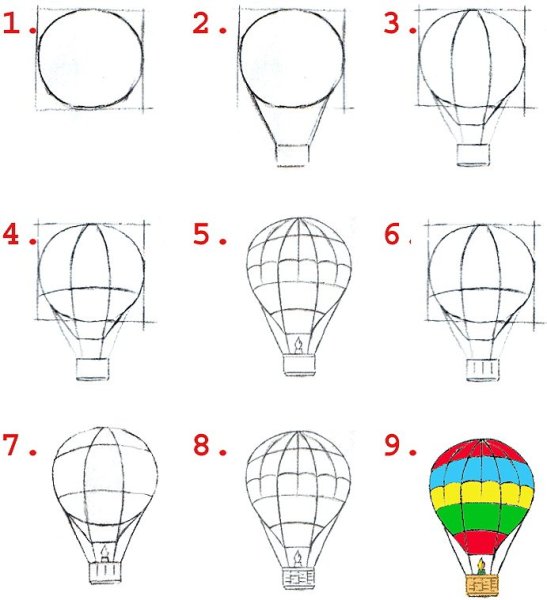 1.

2.

3.

4.

5.

6.

7.

8.

9.