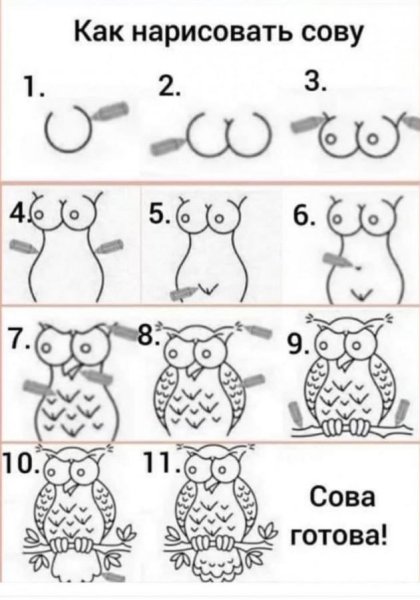 Как нарисовать сову

1.

2.

3.

4.

5.

6.

7.

8.

9.

10.

11.

Сова готова!