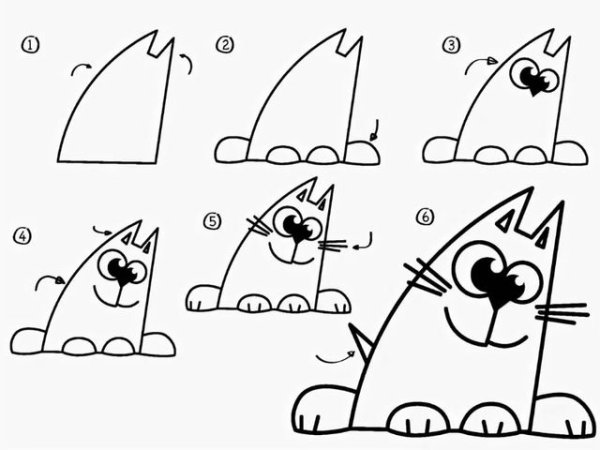 ①
②
③
④
⑤
⑥