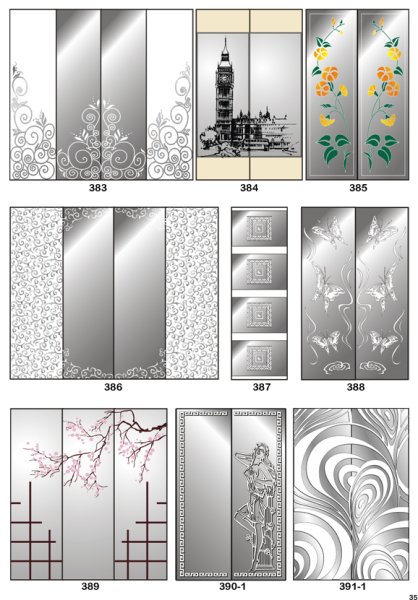 383

384

385

386

387

388

389

390-1

391-1

35