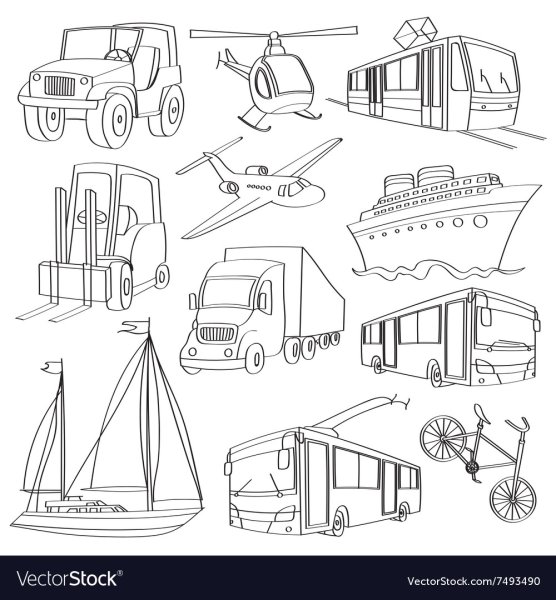 VectorStock®

VectorStock.com/7493490