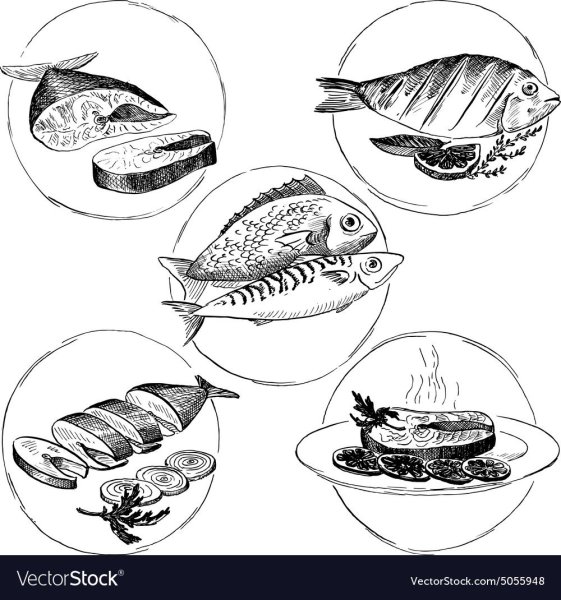 VectorStock®

VectorStock.com/5055948