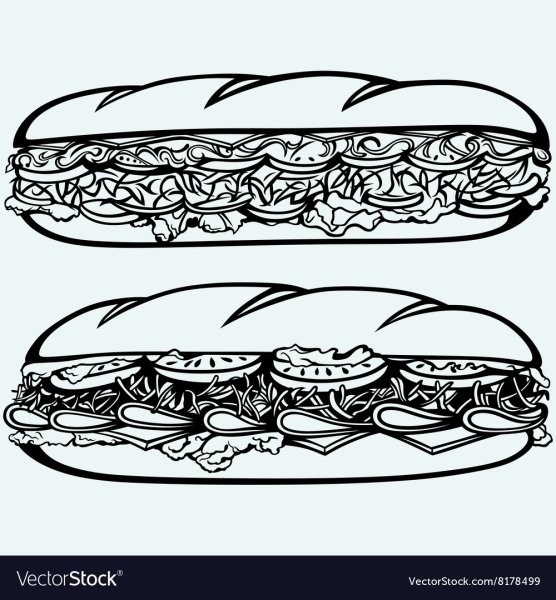 VectorStock®
VectorStock.com/8178499