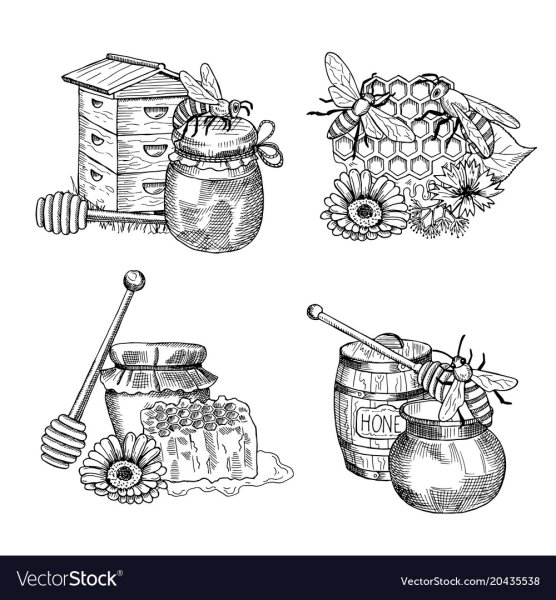 HONE

VectorStock®

VectorStock.com/20435538