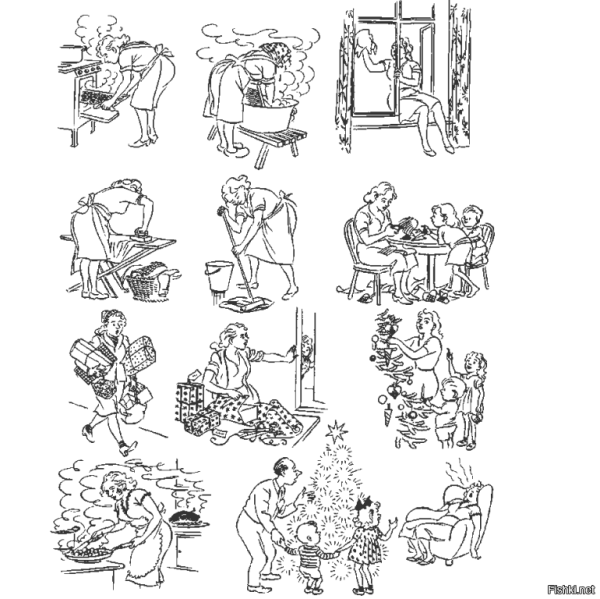 Fishki.net