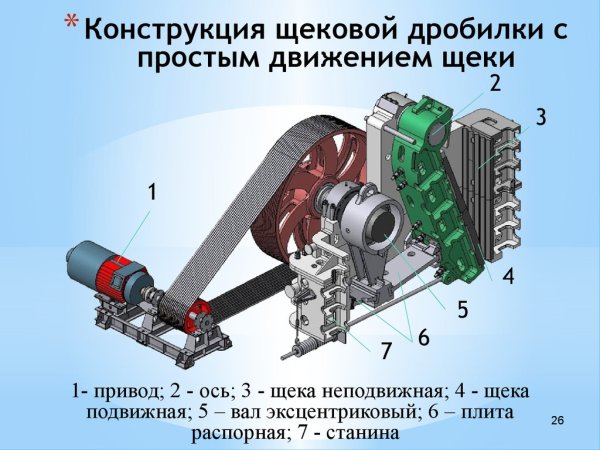 * Конструкция щековой дробилки с простым движением щеки

2

3

1

4

5

6

7

1- привод; 2 - ось; 3 - щека неподвижная; 4 - щека подвижная; 5 – вал эксцентриковый; 6 – плита распорная; 7 - станина

26