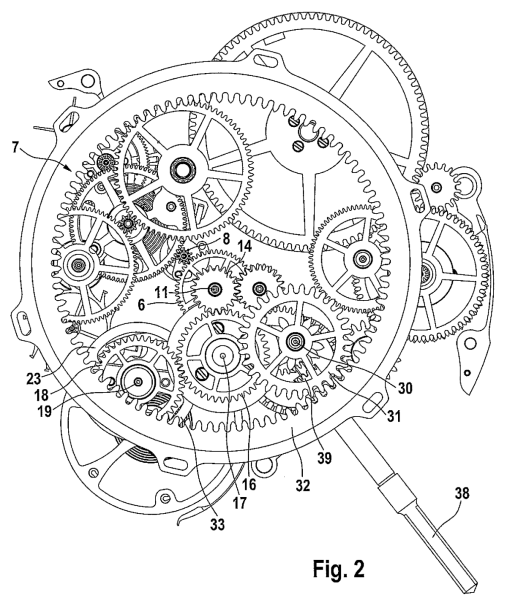 7
8
14
11
6
23
18
19
30
31
39
32
16
17
33
38
Fig. 2