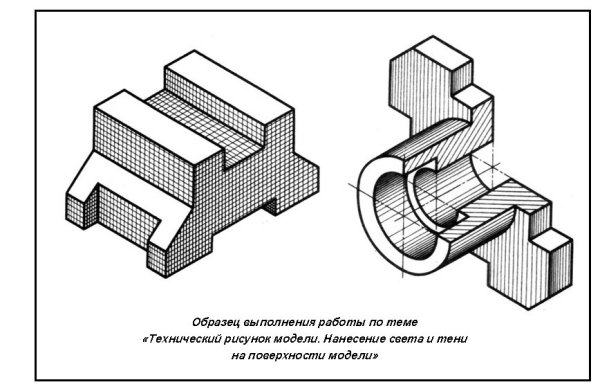 Образец выполнения работы по теме «Технический рисунок модели. Нанесение света и тени на поверхности модели»