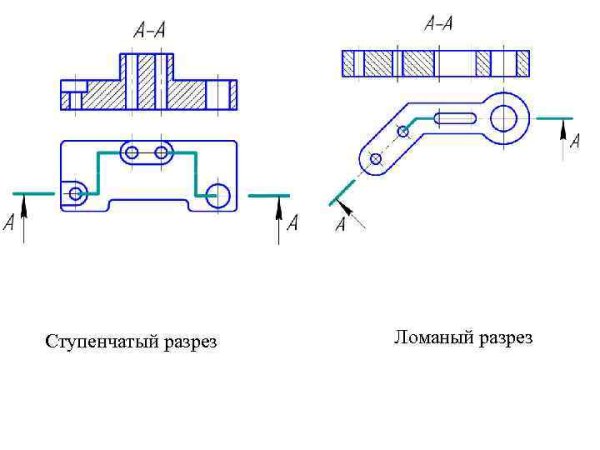 А–А

А

А

Ступенчатый разрез

А–А

А

А

Ломаный разрез