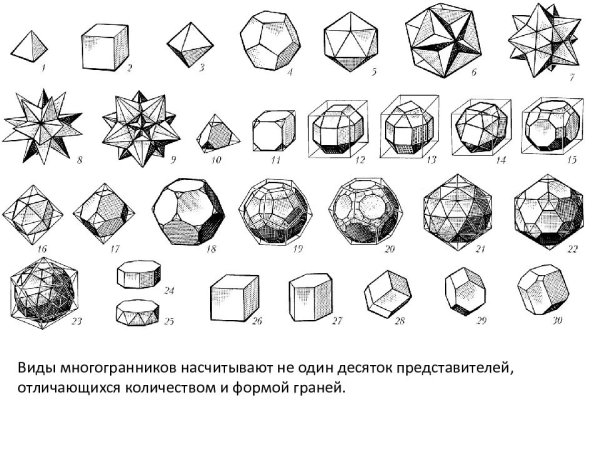 1 2 3 4 5 6 7

8 9 10 11 12 13 14 15

16 17 18 19 20 21 22

23 24 25 26 27 28 29 30

Виды многогранников насчитывают не один десяток представителей, отличающихся количеством и формой граней.