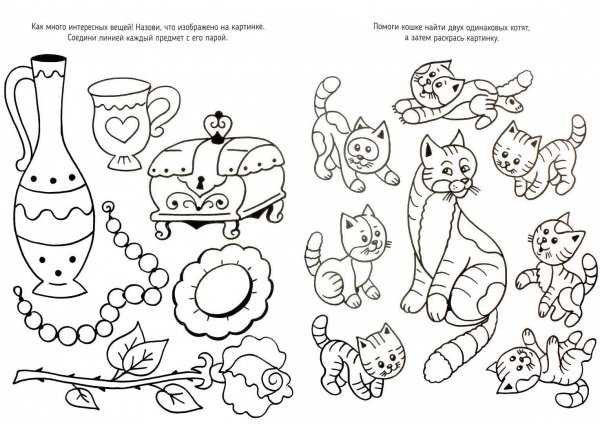 Как много интересных вещей! Назови, что изображено на картинке. Соедини линией каждый предмет с его парой.

Помоги кошке найти двух одинаковых котят, а затем раскрась картинку.