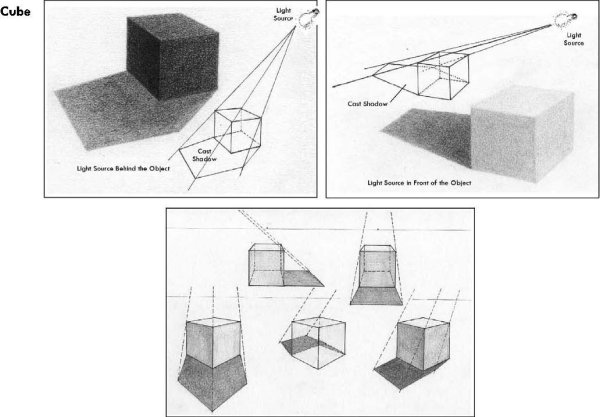 Cube

Light Source

Cast Shadow

Light Source Behind the Object

Light Source

Cast Shadow

Light Source in Front of the Object