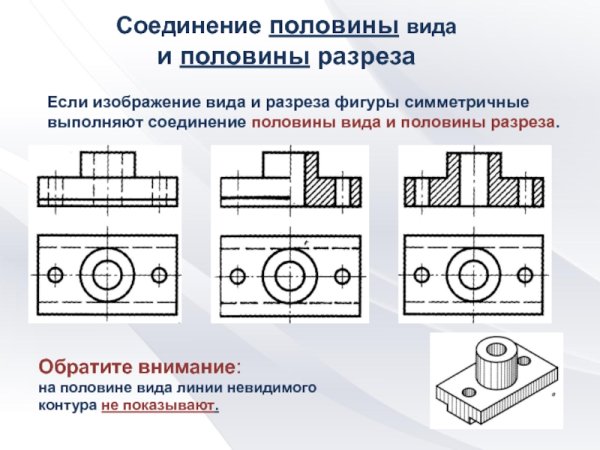 Соединение половины вида и половины разреза

Если изображение вида и разреза фигуры симметричные выполняют соединение половины вида и половины разреза.

Обратите внимание:
на половине вида линии невидимого контура не показывают.