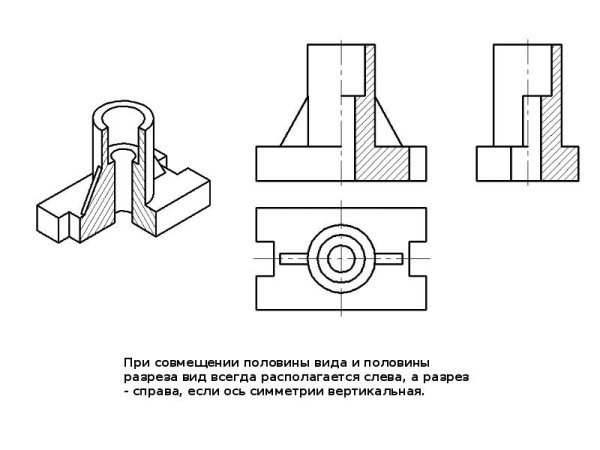 При совмещении половины вида и половины разреза вид всегда располагается слева, а разрез - справа, если ось симметрии вертикальная.