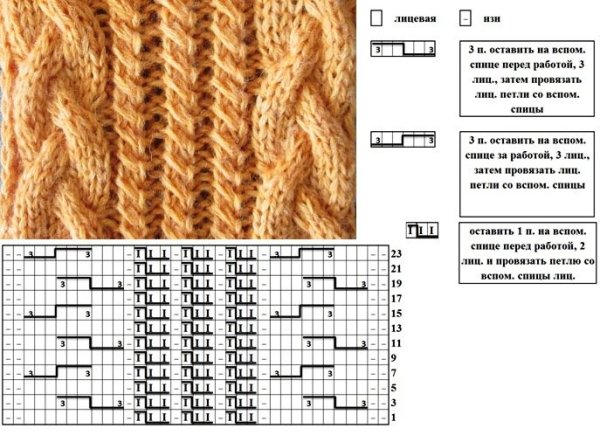 лицевая – изн

3 3

3 п. оставить на вспом. спице перед работой, 3 лиц., затем провязать лиц. петли со вспом. спицы

3 3

3 п. оставить на вспом. спице за работой, 3 лиц., затем провязать лиц. петли со вспом. спицы

оставить 1 п. на вспом. спице перед работой, 2 лиц. и провязать петлю со вспом. спицы лиц.

23
21
19
17
15
13
11
9
7
5
3
1