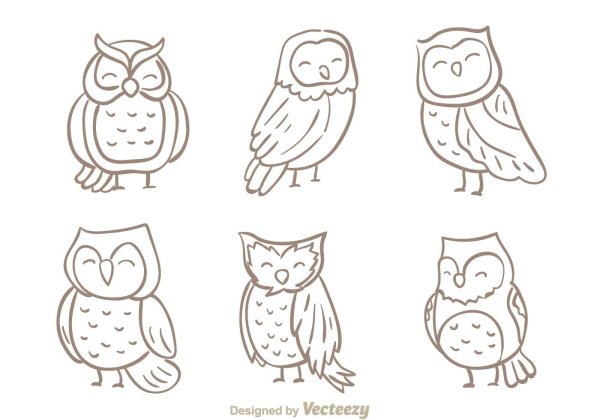 Designed by Vecteezy