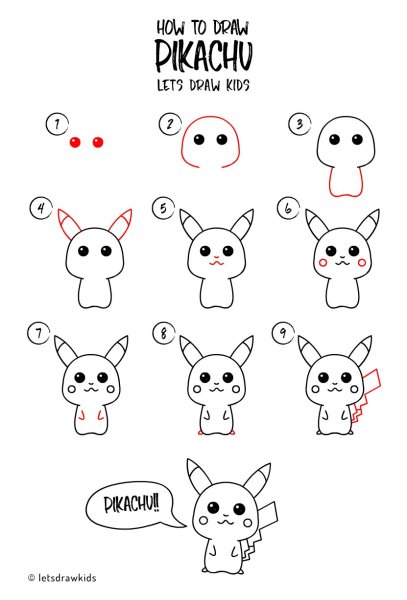 HOW TO DRAW
PIKACHU
LETS DRAW KIDS

1
2
3
4
5
6
7
8
9

PIKACHU!!

© letsdrawkids