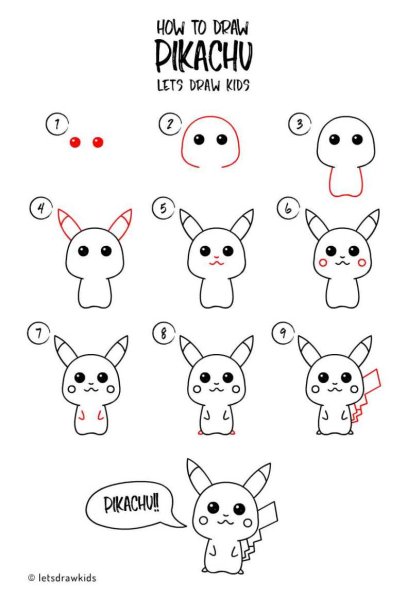 HOW TO DRAW
PIKACHU
LETS DRAW KIDS

1

2

3

4

5

6

7

8

9

PIKACHU!!

© letsdrawkids