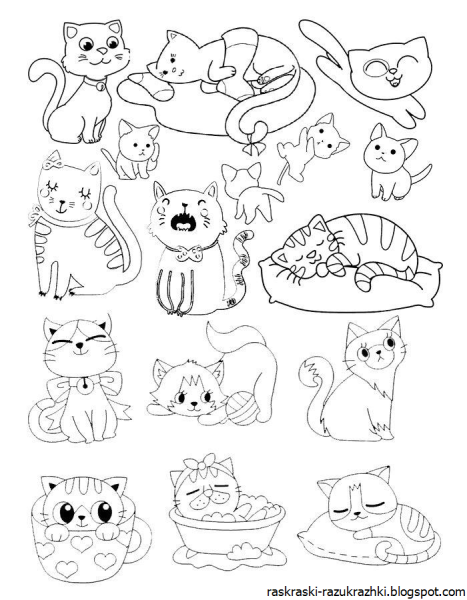 raskraski-razukrazhki.blogspot.com