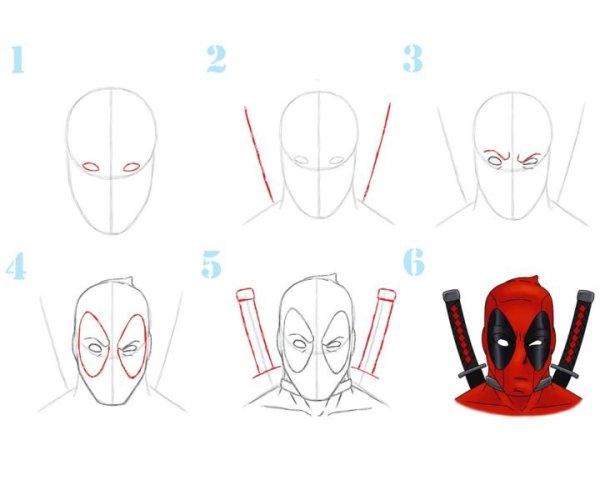 1
2
3
4
5
6