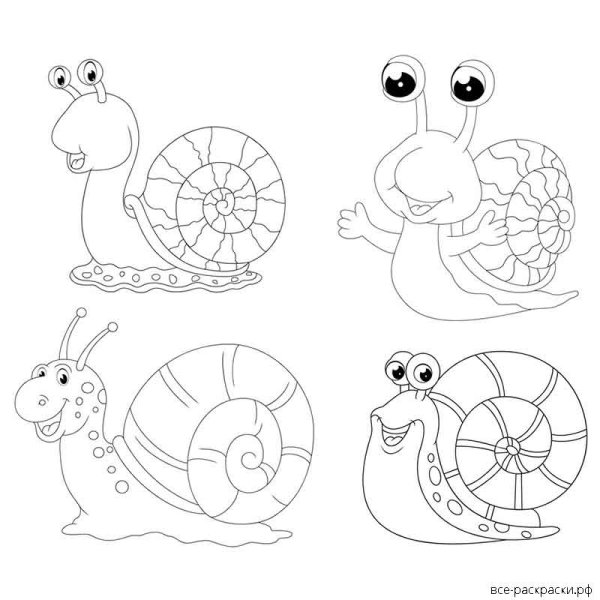 все-раскраски.рф