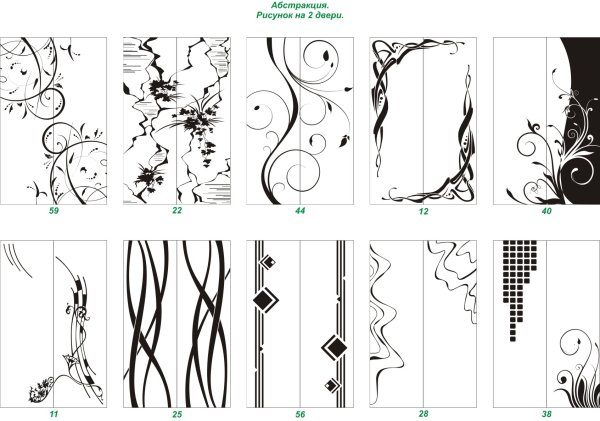 Абстракция.
Рисунок на 2 двери.

59

22

44

12

40

11

25

56

28

38