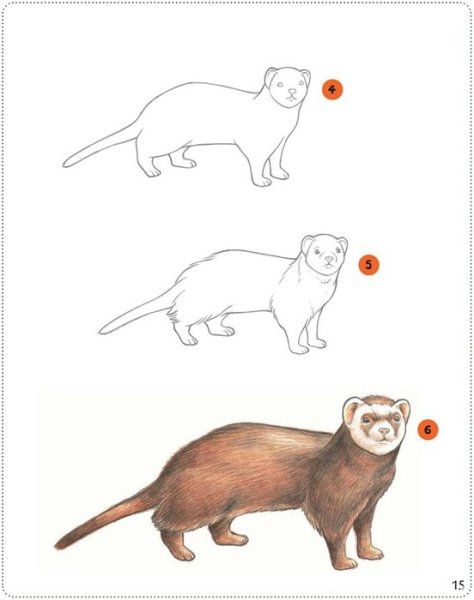 4

5

6

15