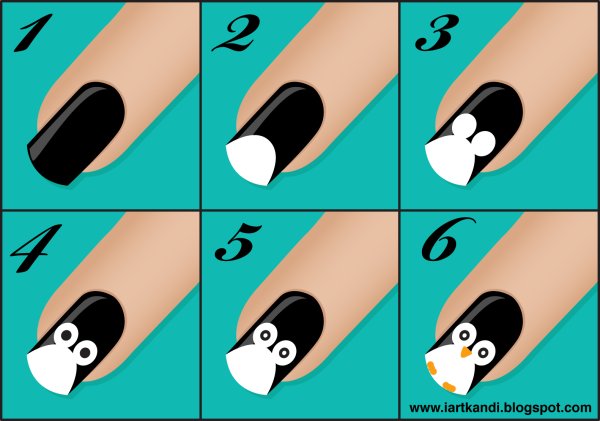 1

2

3

4

5

6

www.iartkandi.blogspot.com