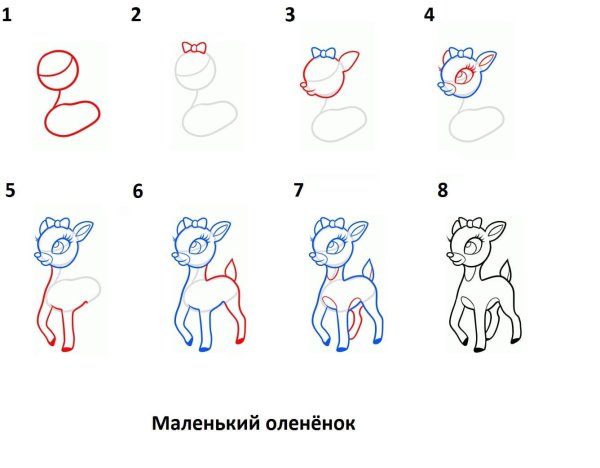 1
2
3
4
5
6
7
8
Маленький оленёнок