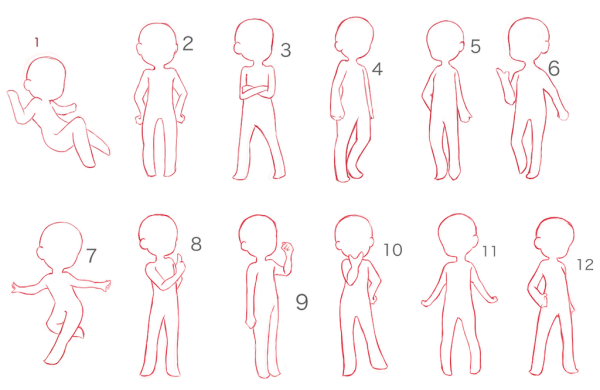 1 2 3 4 5 6

7 8 9 10 11 12