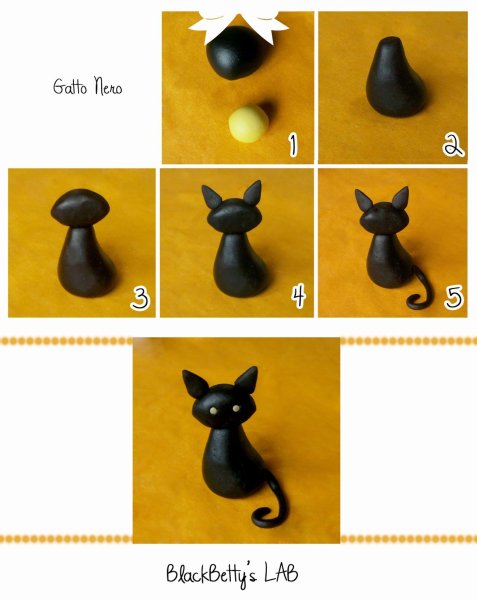 Gatto Nero

1

2

3

4

5

BlackBetty's LAB