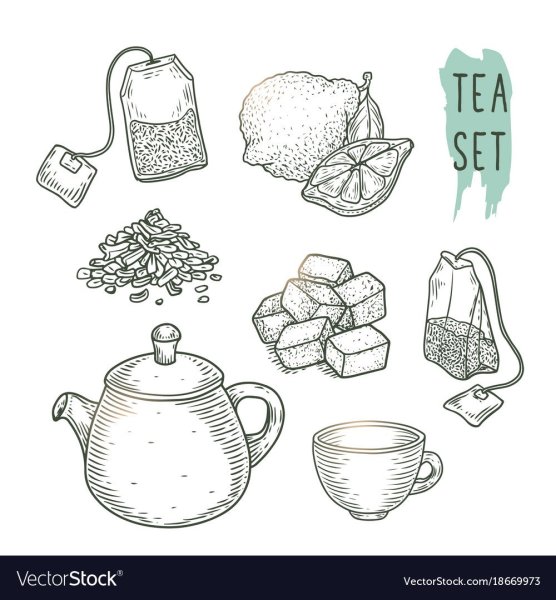 TEA SET

VectorStock®

VectorStock.com/18669973