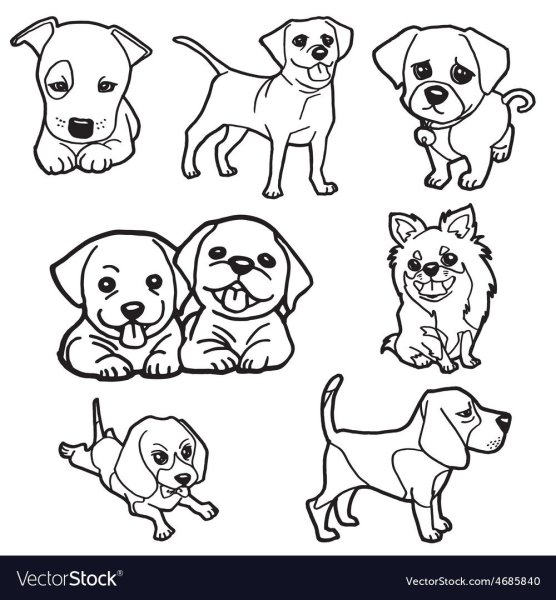 VectorStock®

VectorStock.com/4685840