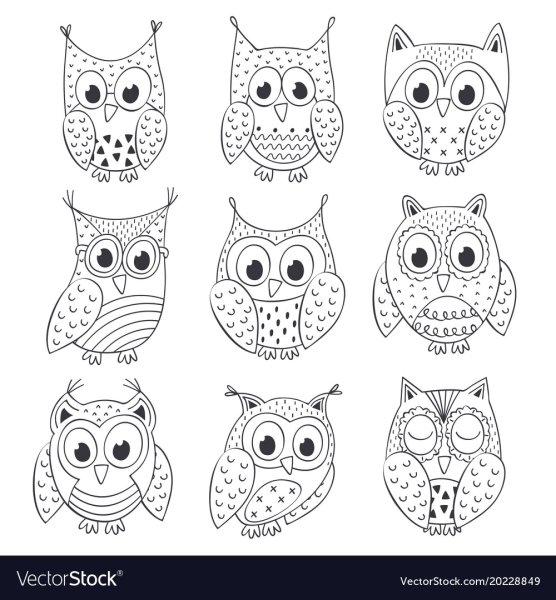 VectorStock®

VectorStock.com/20228849