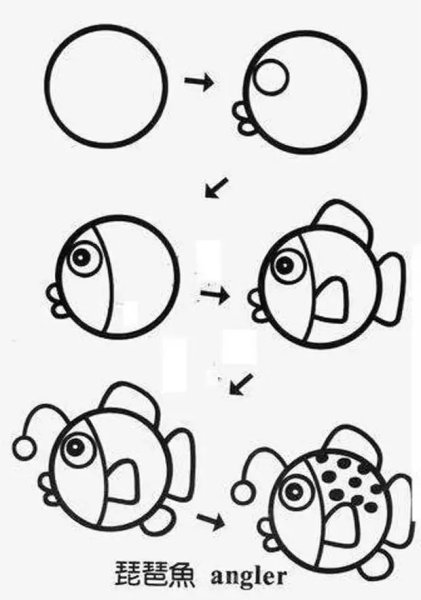 琵琶魚 angler