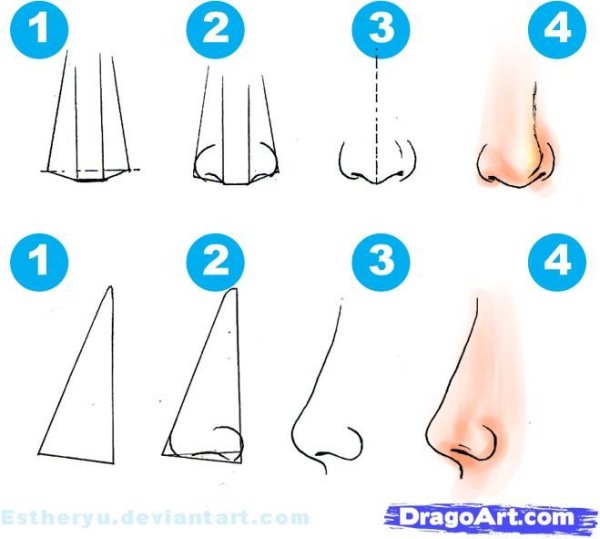 1
2
3
4
1
2
3
4
Estheryu.deviantart.com
DragoArt.com