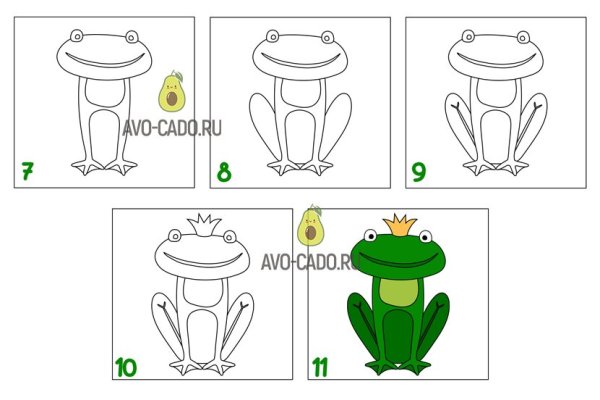 AVO-CADO.RU
7
8
9
AVO-CADO.RU
10
11