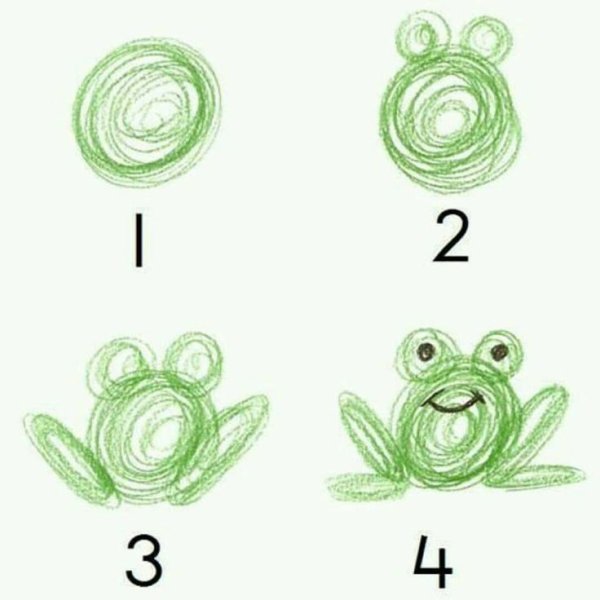 1

2

3

4