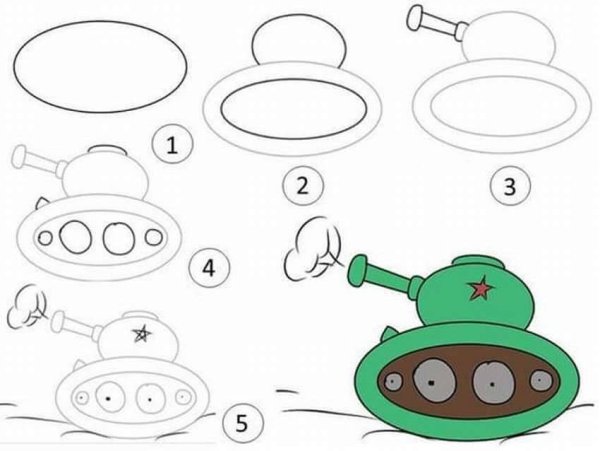 1
2
3
4
5