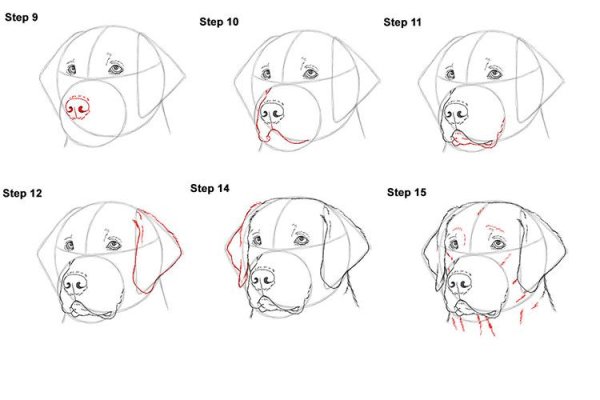 Step 9

Step 10

Step 11

Step 12

Step 14

Step 15