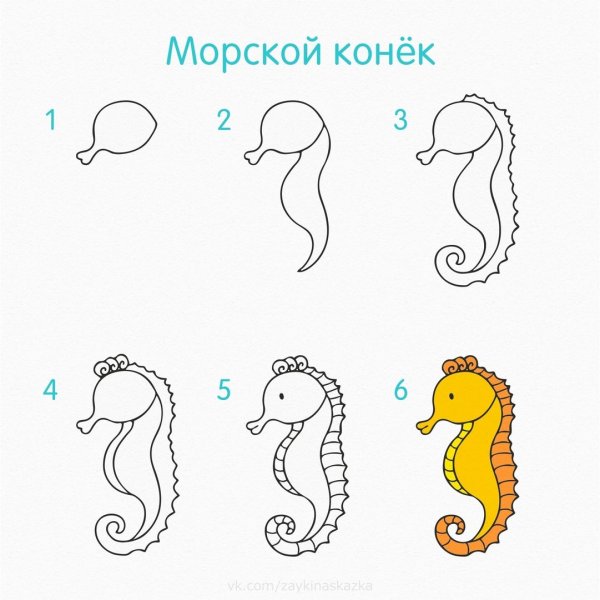 Морской конёк

1

2

3

4

5

6

vk.com/zaykinaskazka