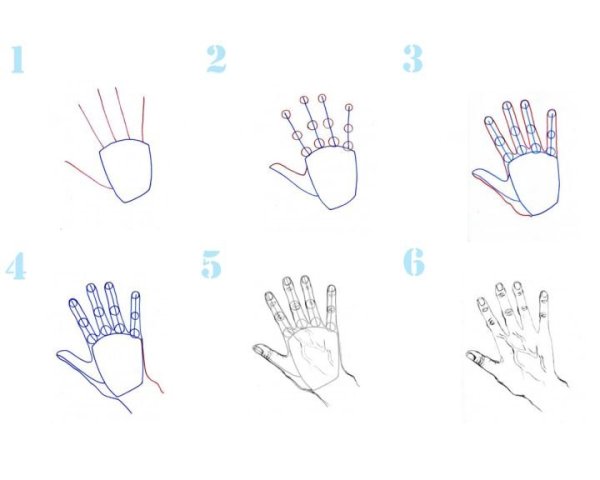 1

2

3

4

5

6