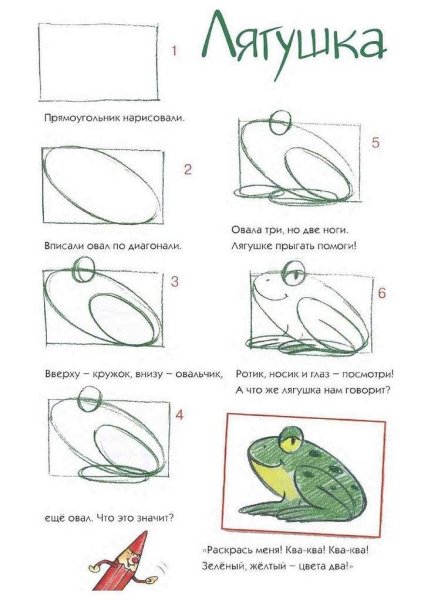 Лягушка

1

Прямоугольник нарисовали.

2

Вписали овал по диагонали.

3

Вверху – кружок, внизу – овальчик,

4

ещё овал. Что это значит?

5

Овала три, но две ноги.
Лягушке прыгать помоги!

6

Ротик, носик и глаз – посмотри!
А что же лягушка нам говорит?

«Раскрась меня! Ква-ква! Ква-ква!
Зелёный, жёлтый – цвета два!»