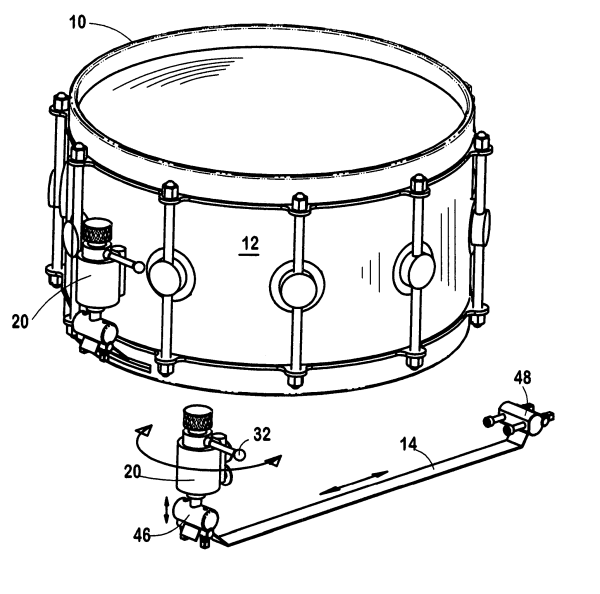 10
12
20
48
32
14
20
46