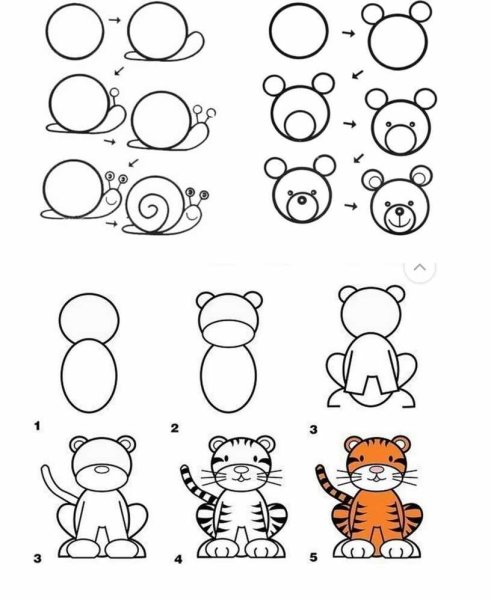 1
2
3
3
4
5