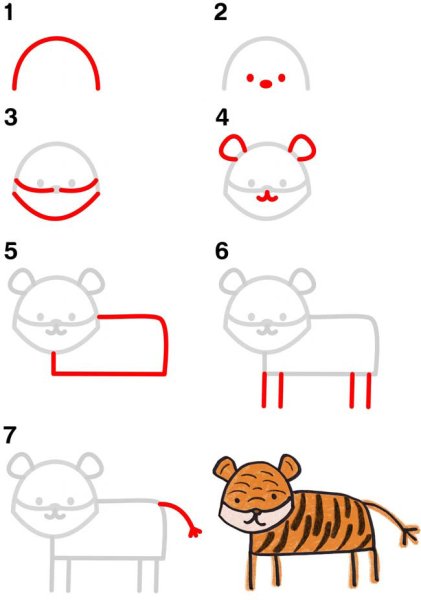 1

2

3

4

5

6

7