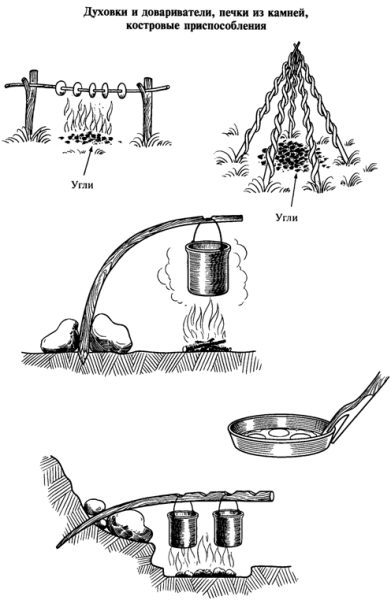 Духовки и довариватели, печки из камней, костровые приспособления

Угли

Угли