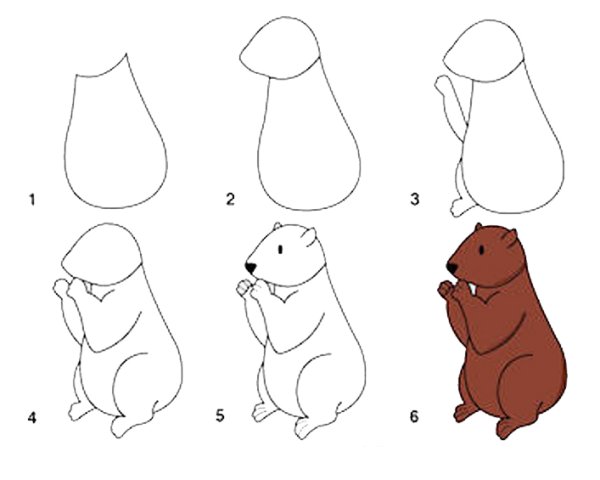 1

2

3

4

5

6