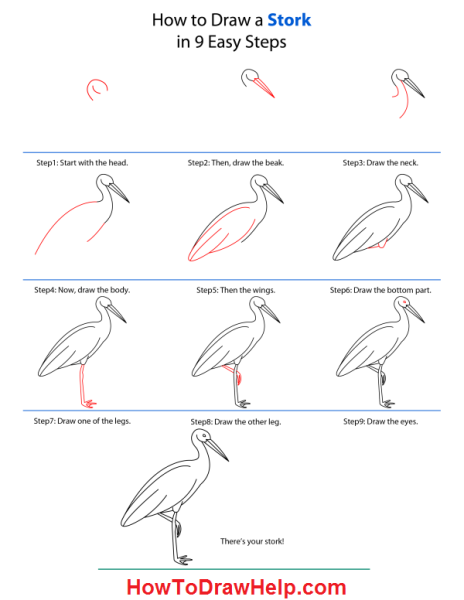 How to Draw a Stork
in 9 Easy Steps

Step1: Start with the head.

Step2: Then, draw the beak.

Step3: Draw the neck.

Step4: Now, draw the body.

Step5: Then the wings.

Step6: Draw the bottom part.

Step7: Draw one of the legs.

Step8: Draw the other leg.

Step9: Draw the eyes.

There's your stork!

HowToDrawHelp.com